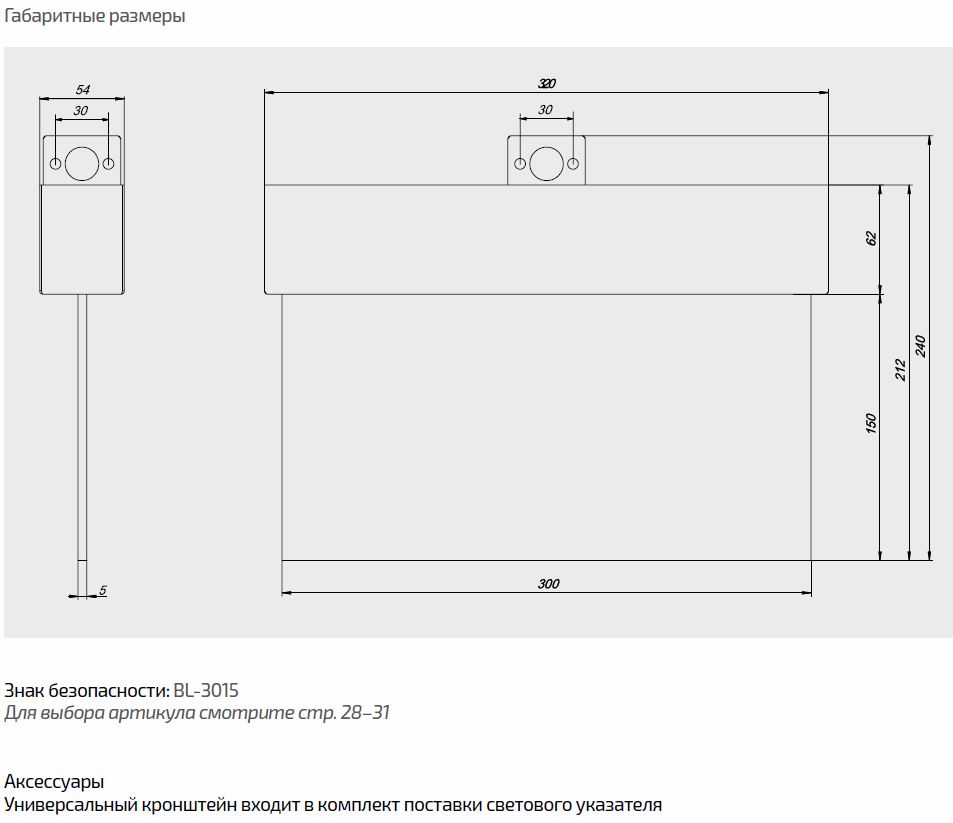 Габаритные размеры

54
30
5

320
30
62
150
212
240
300

Знак безопасности: BL-3015
Для выбора артикула смотрите стр. 28–31

Аксессуары
Универсальный кронштейн входит в комплект поставки светового указателя